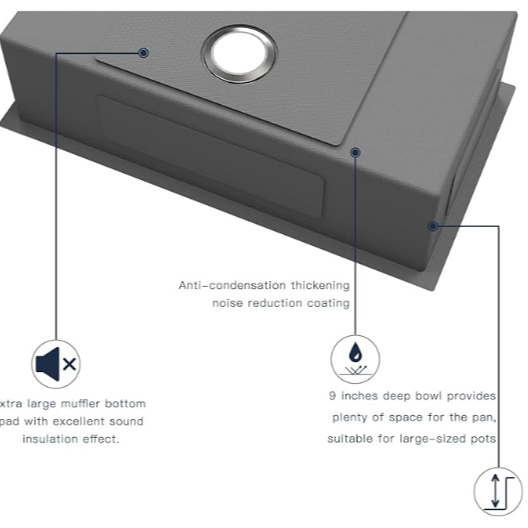 Anti-condensation thickening noise reduction coating

xtra large muffler bottom pad with excellent sound insulation effect.

9 inches deep bowl provides plenty of space for the pan, suitable for large-sized pots