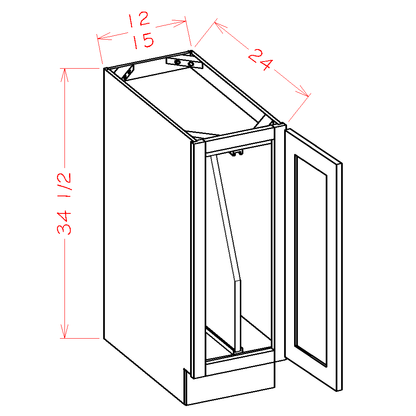 12
15
24
34 1/2