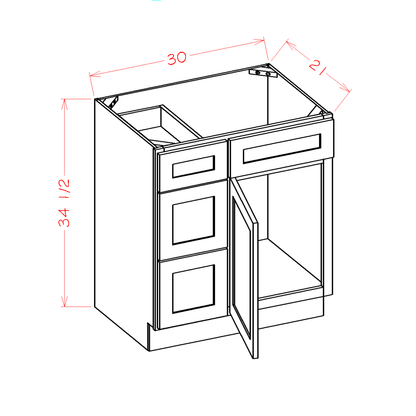 30

21

34 1/2